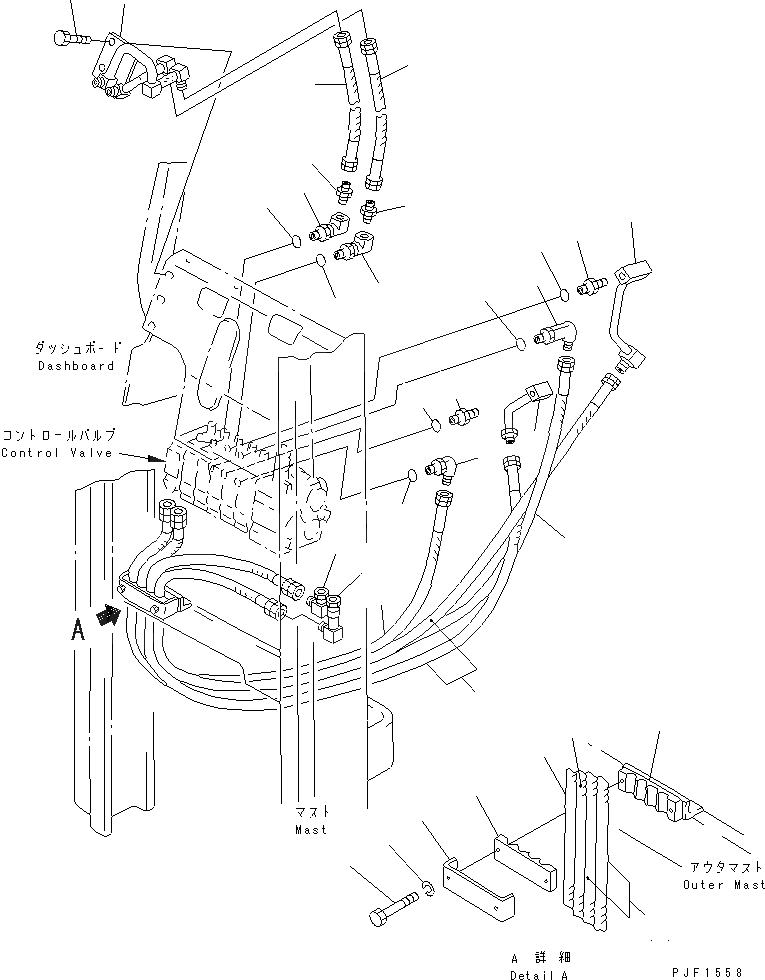 ダッシュボード
Dashboard

コントロールバルブ
Control Valve

A

マスト
Mast

アウタマスト
Outer Mast

A 詳細
Detail A

PJF1558