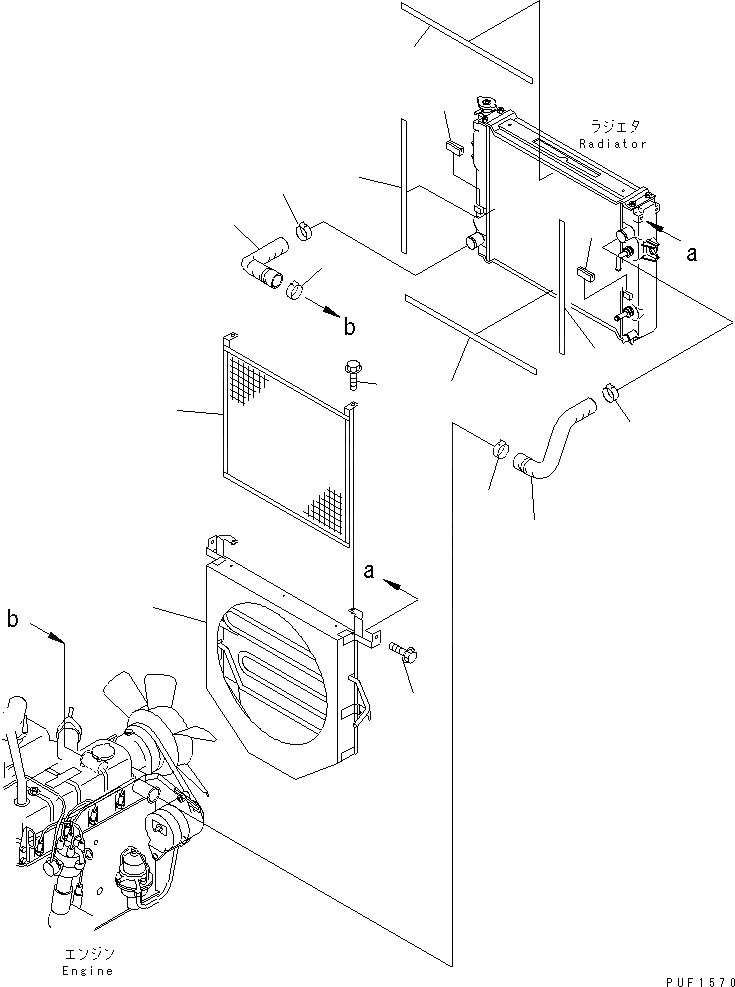 ラジエタ
Radiator

a

b

a

b

エンジン
Engine

PUF1570