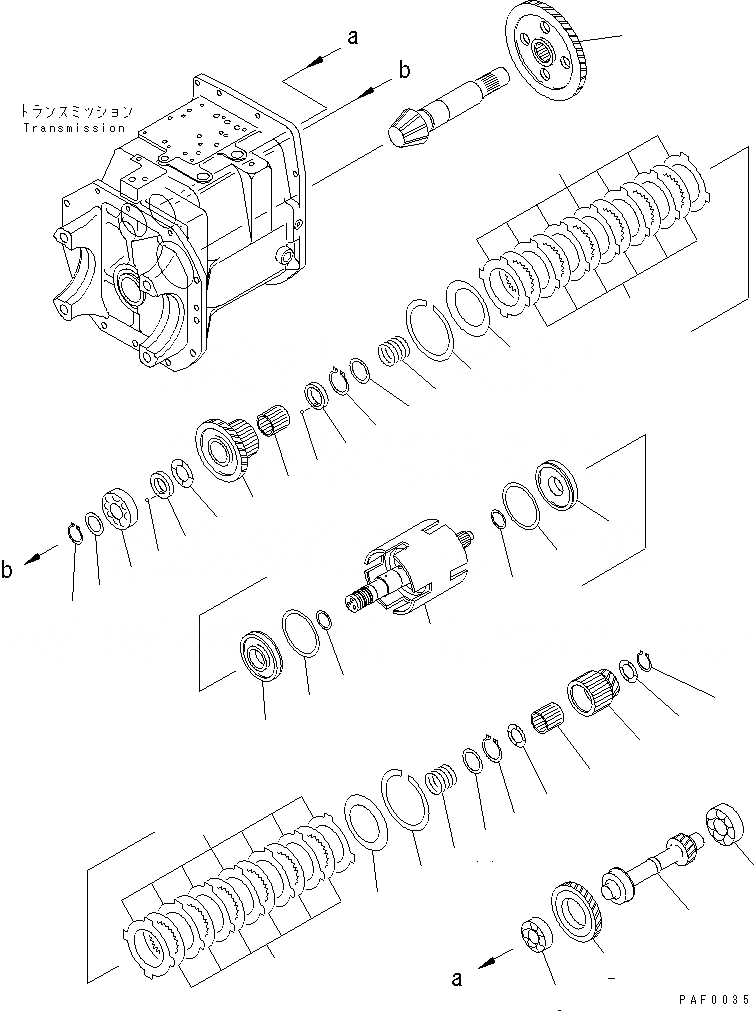 a
b
トランスミッション
Transmission
b
a
PAF0035