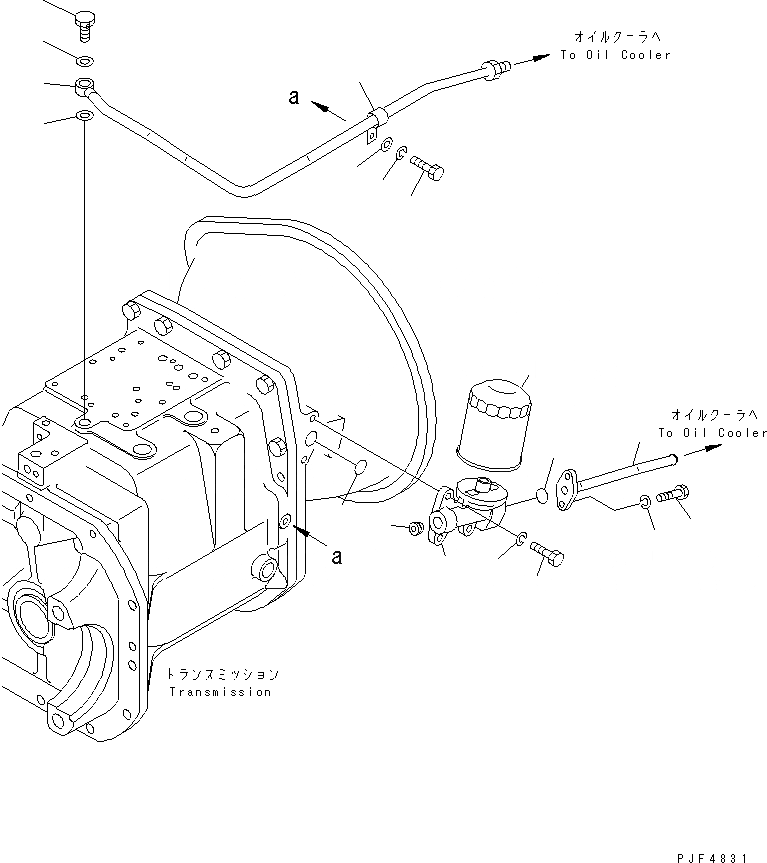 オイルクーラへ
To Oil Cooler

a

オイルクーラへ
To Oil Cooler

a

トランスミッション
Transmission

PJF4831