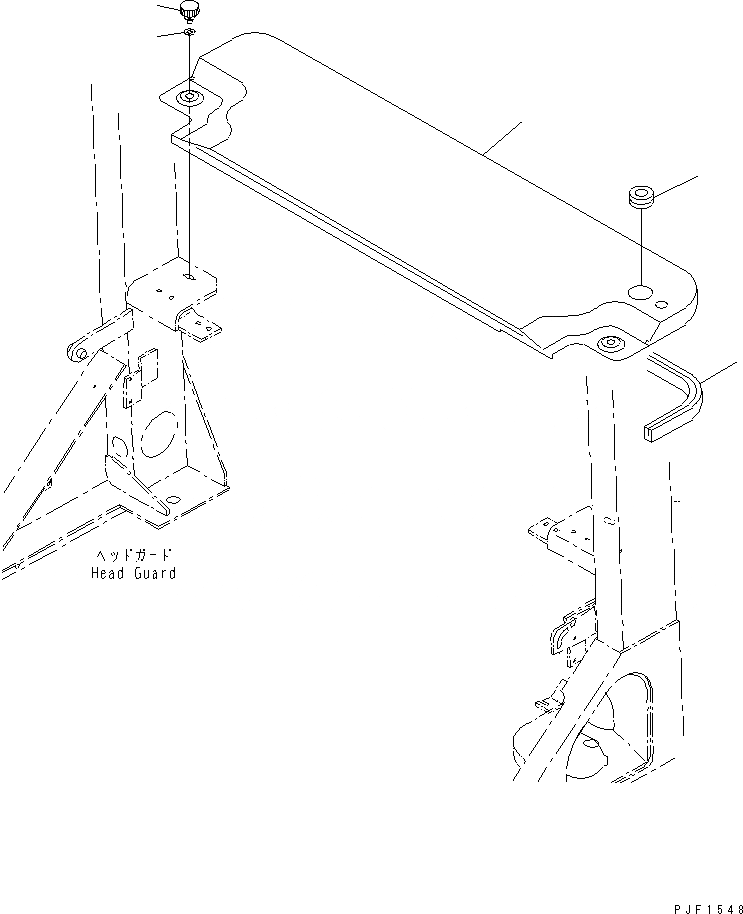 ヘッドガード
Head Guard

PJF1548