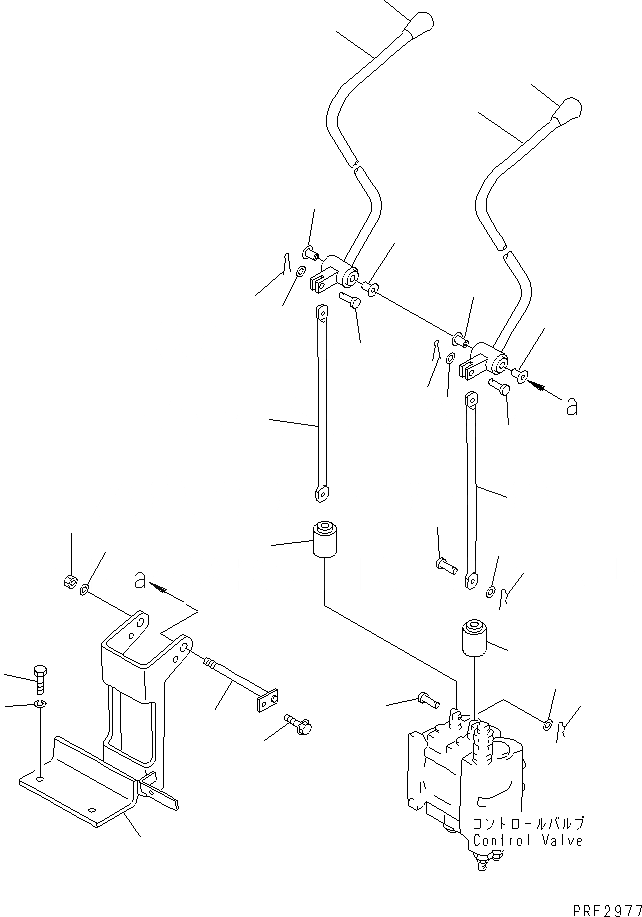 a

a

コントロールバルブ
Control Valve

PRF2977