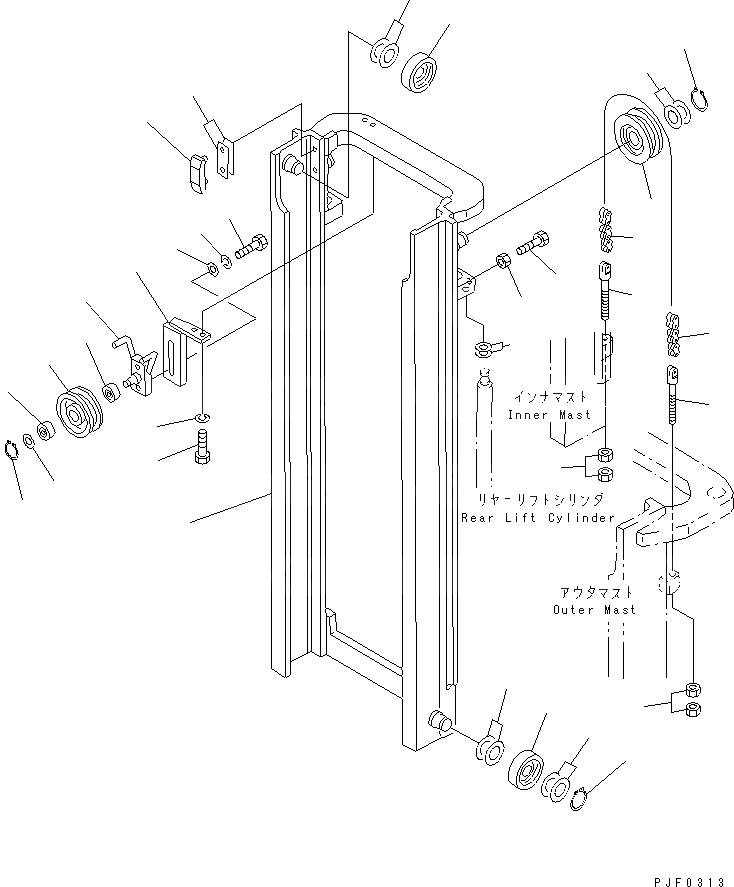 インナマスト
Inner Mast

リヤーリフトシリンダ
Rear Lift Cylinder

アウタマスト
Outer Mast

PJF0313