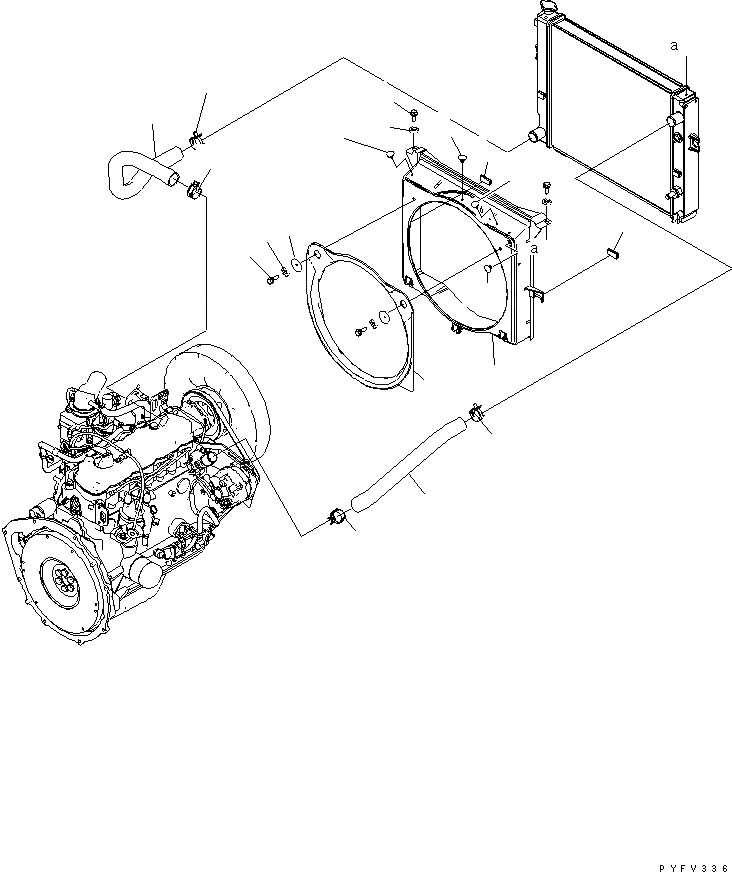 a
a
PYFV336