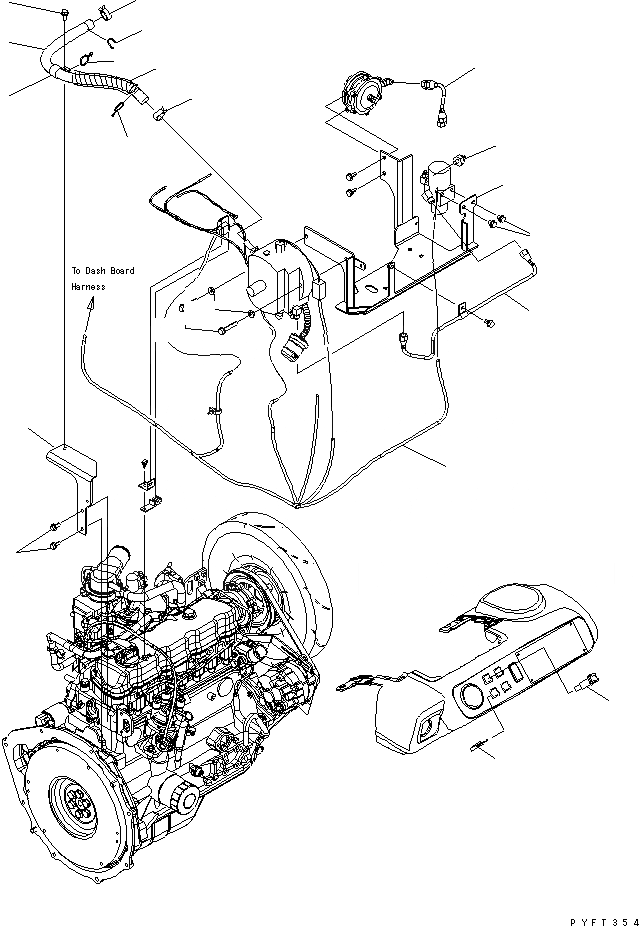 To Dash Board Harness

PYFT354