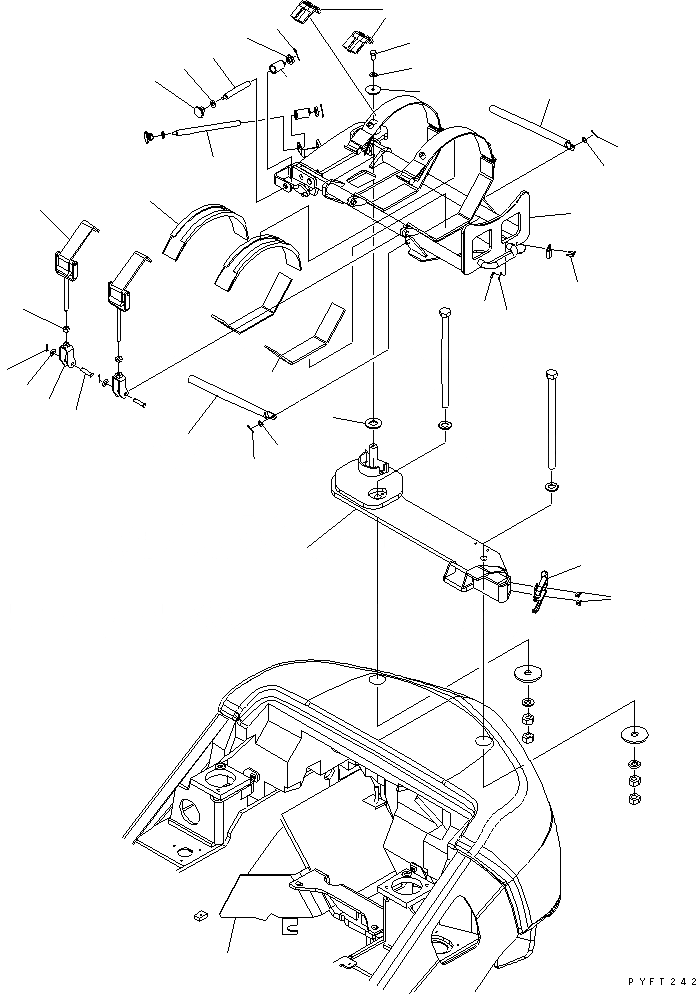 PYFT242