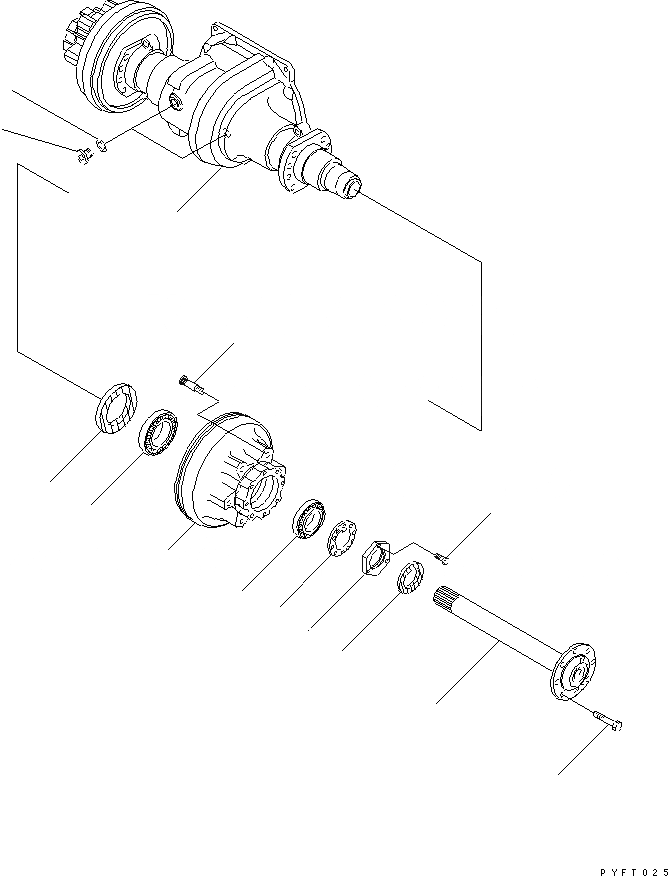 PYFT025