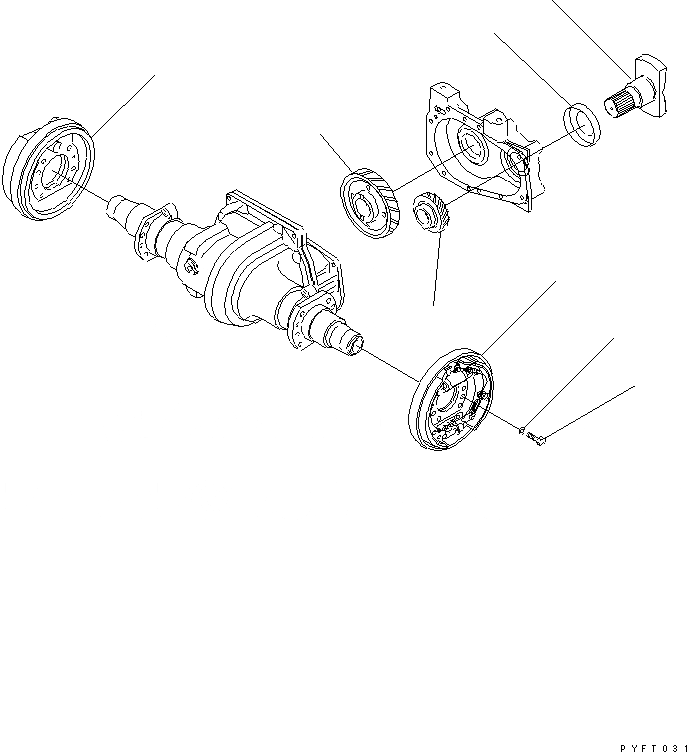 PYFT031