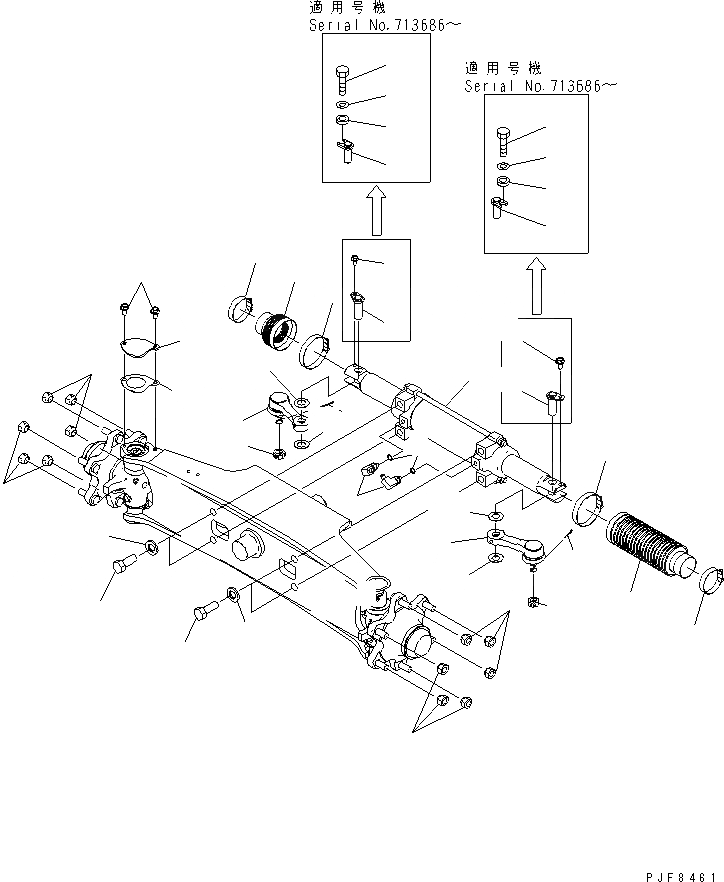 適用号機
Serial No.713686～

適用号機
Serial No.713686～

PJF8461