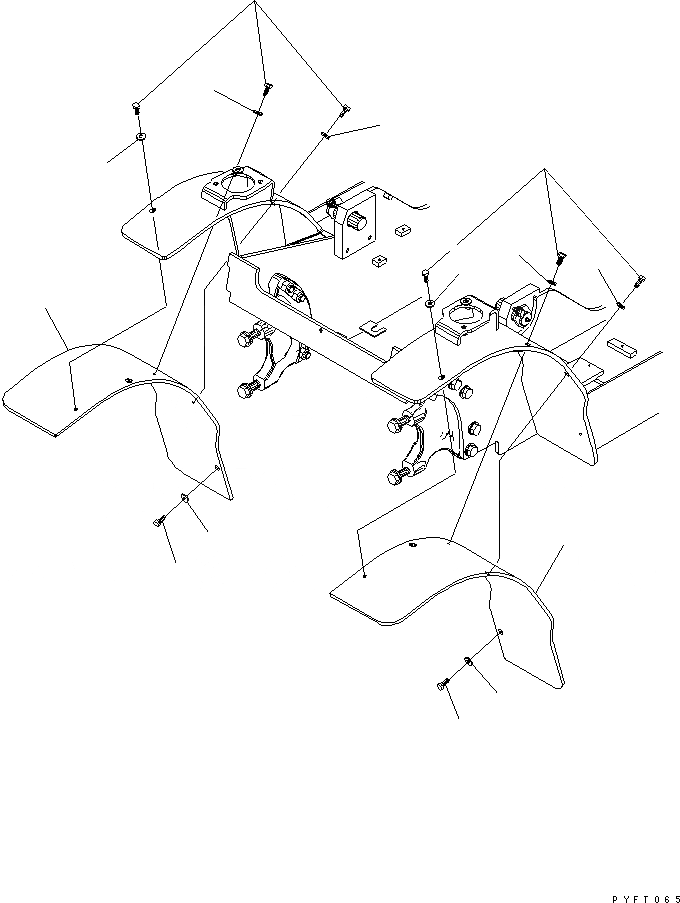 PYFT065