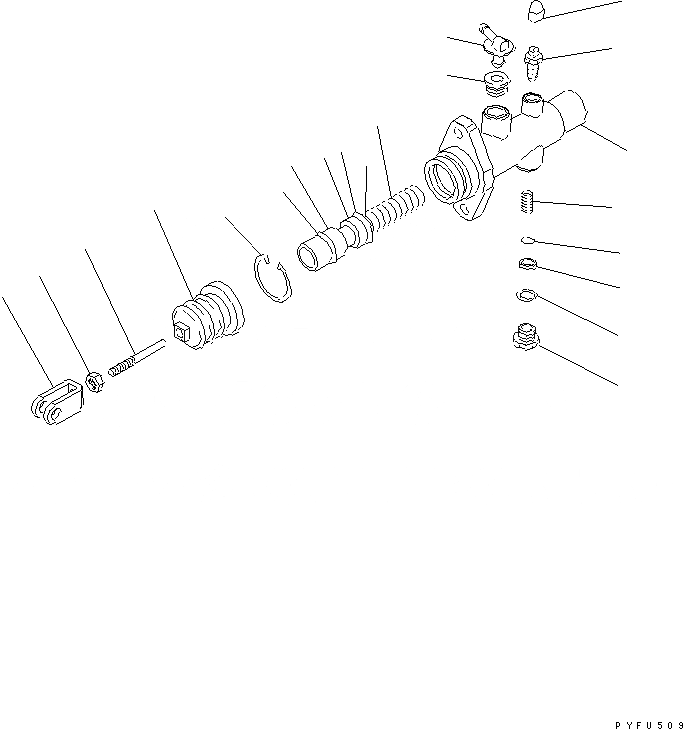 PYFU509