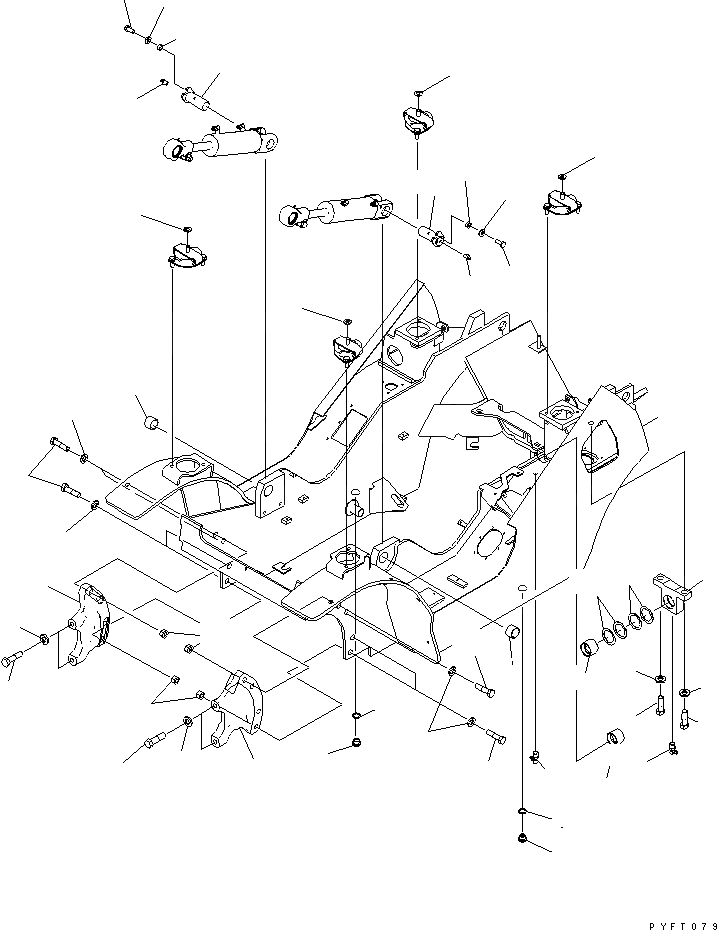 PYFT079