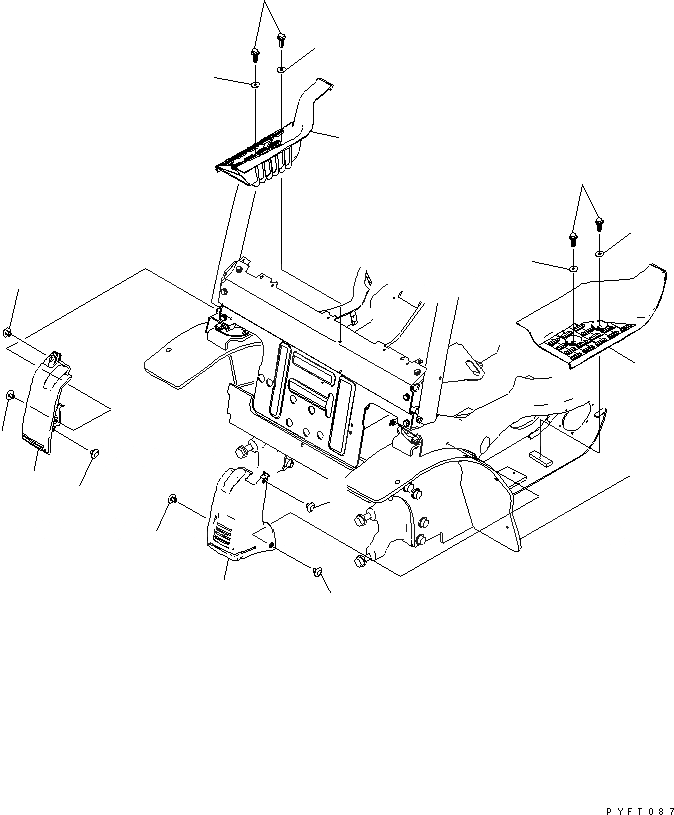 PYFT087