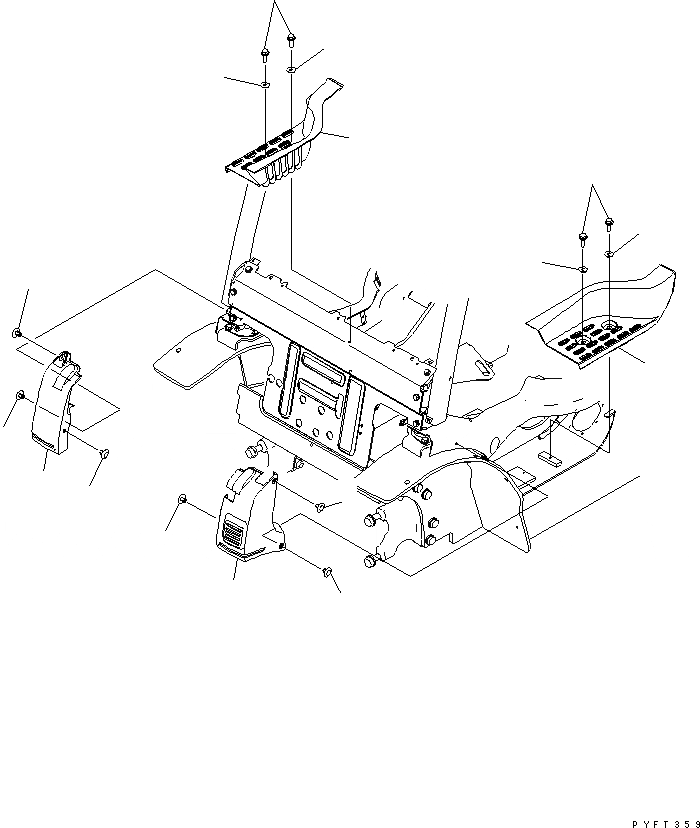 PYFT359