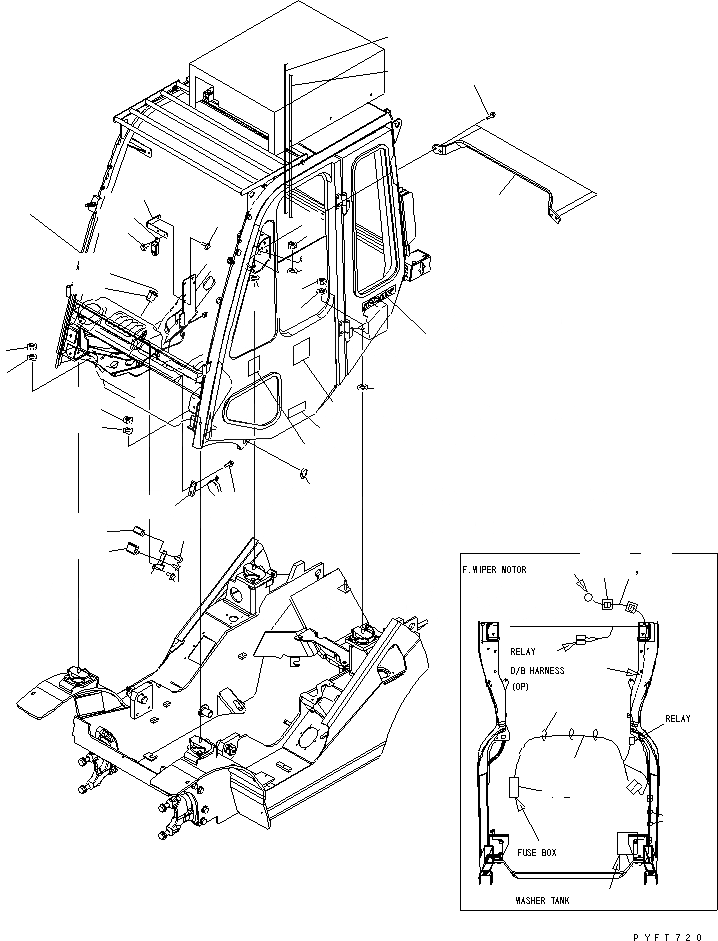 F.WIPER MOTOR

RELAY

D/B HARNESS (OP)

RELAY

FUSE BOX

WASHER TANK

PYFT720