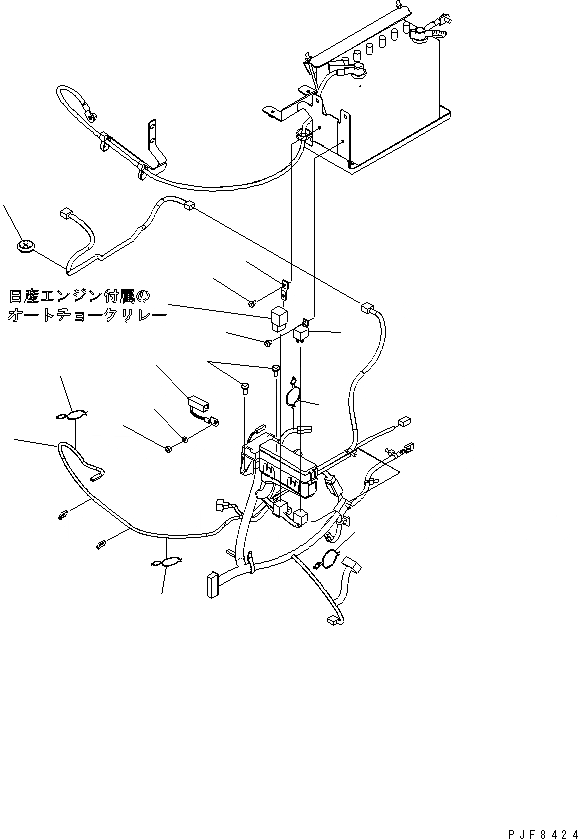 日産エンジン付属の
オートチョークリレー

PJF8424