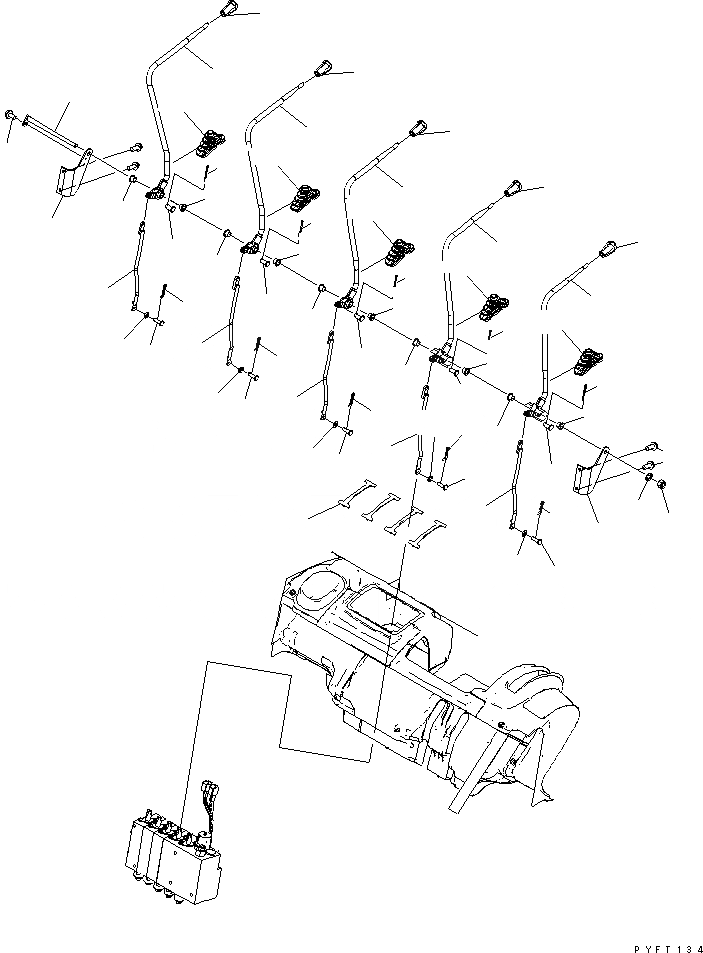 PYFT134