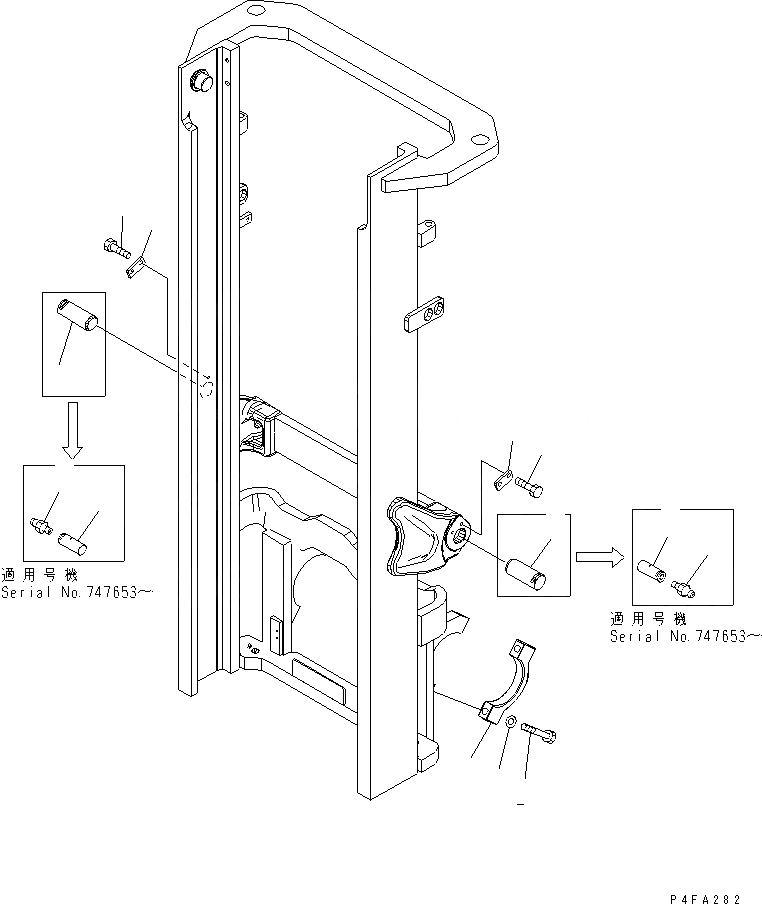 適用号機
Serial No.747653~

適用号機
Serial No.747653~

P4FA282