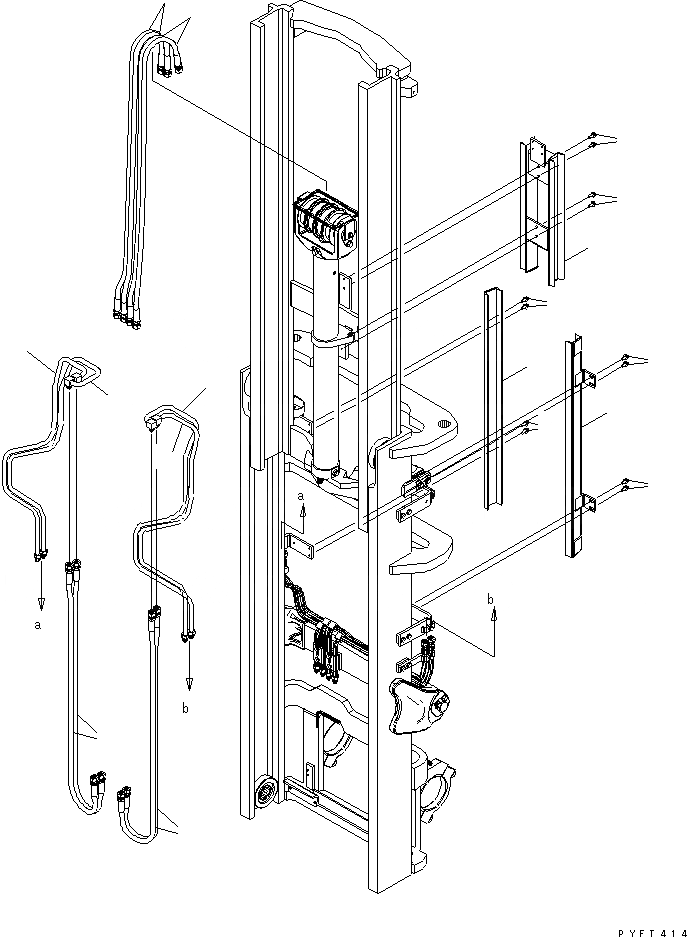 a
a
b
b
PYFT414