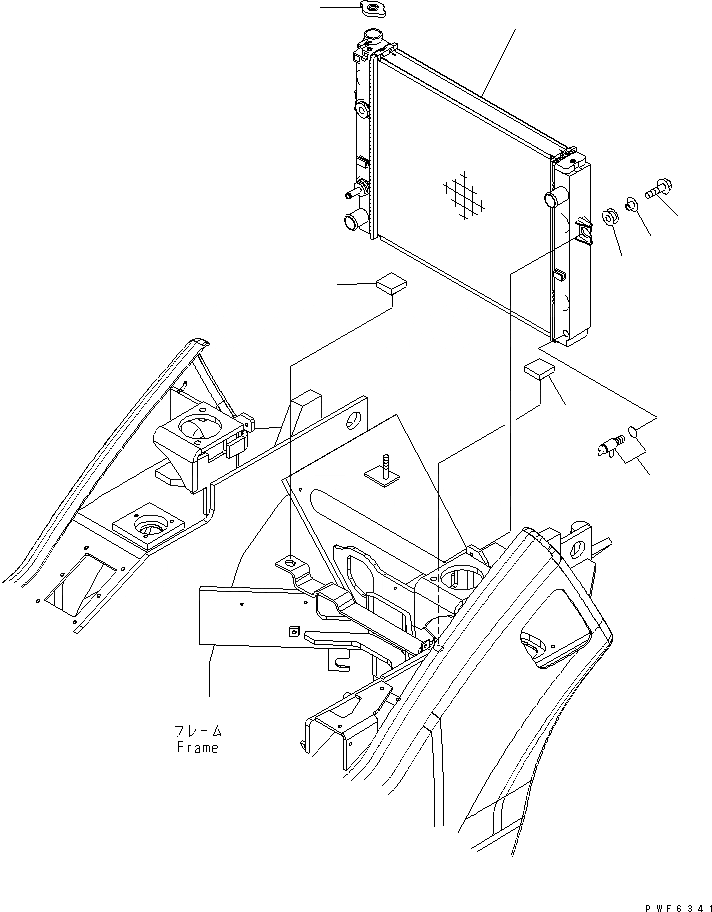 フレーム
Frame

PWF6341