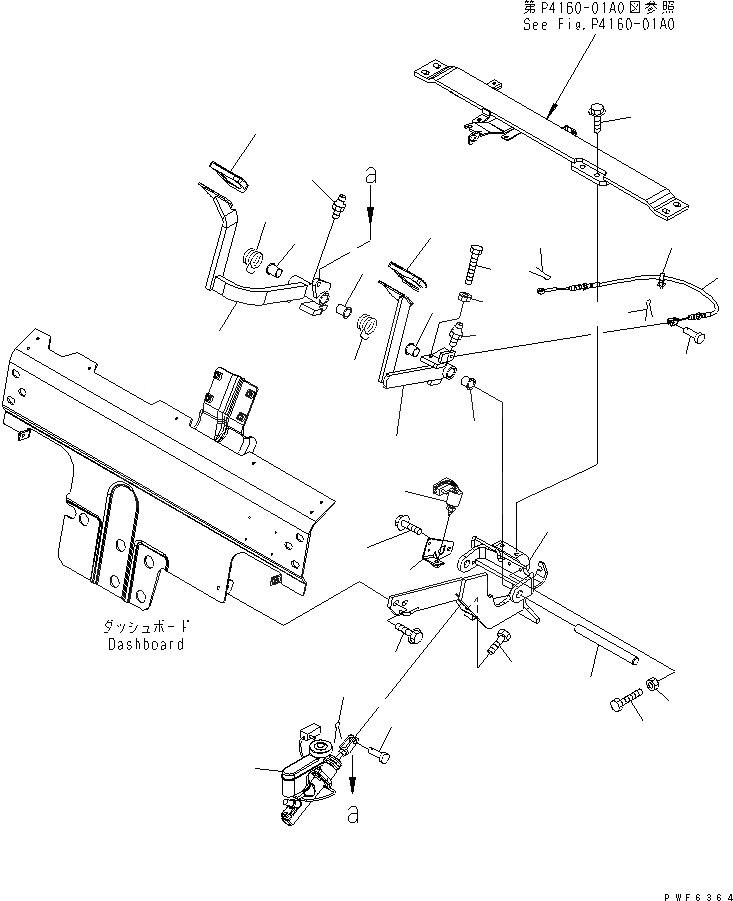 第P4160-01A0図参照
See Fig.P4160-01A0

a

ダッシュボード
Dashboard

a

PWF6364