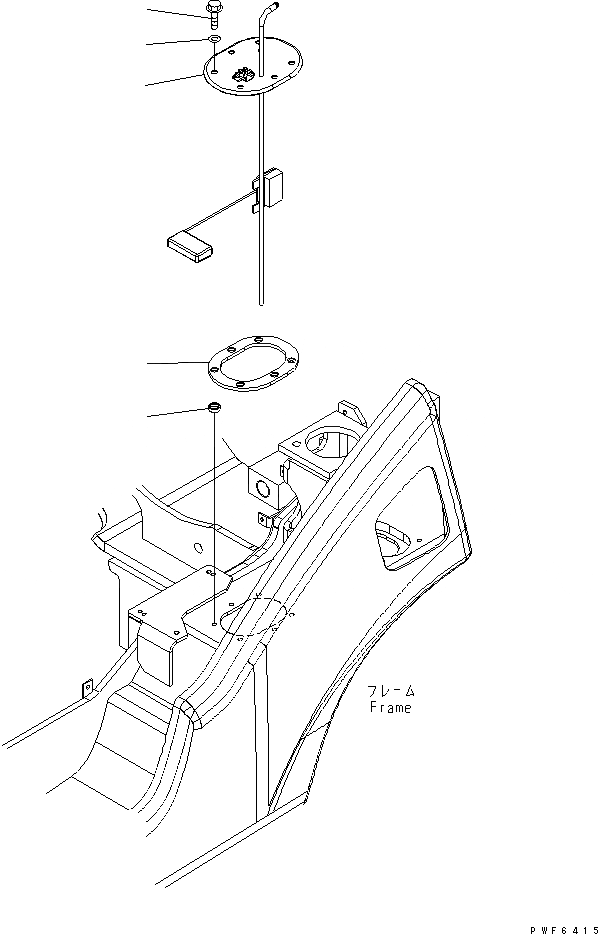 フレーム
Frame

PWF6415