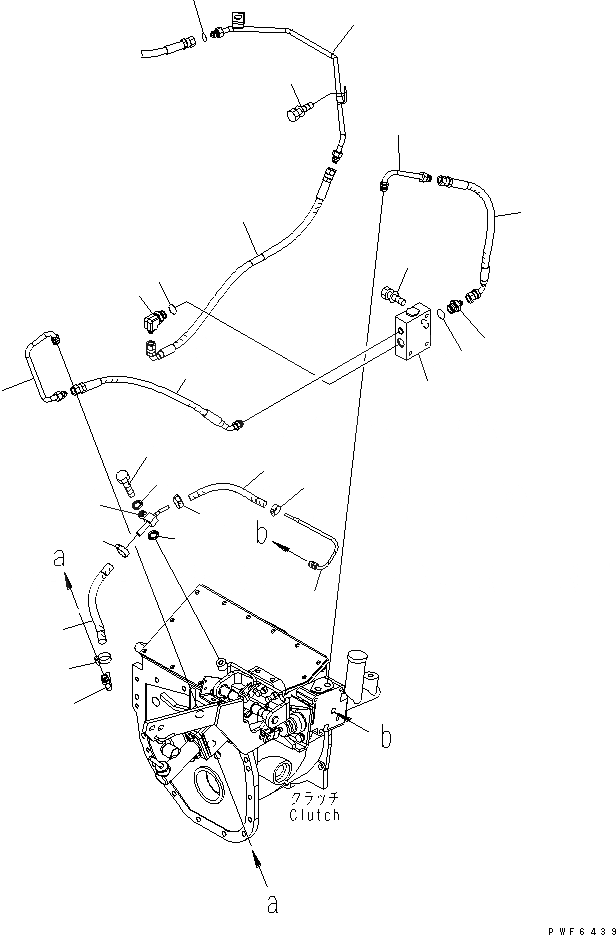 a
b
b
クラッチ
Clutch
a
PWF6439