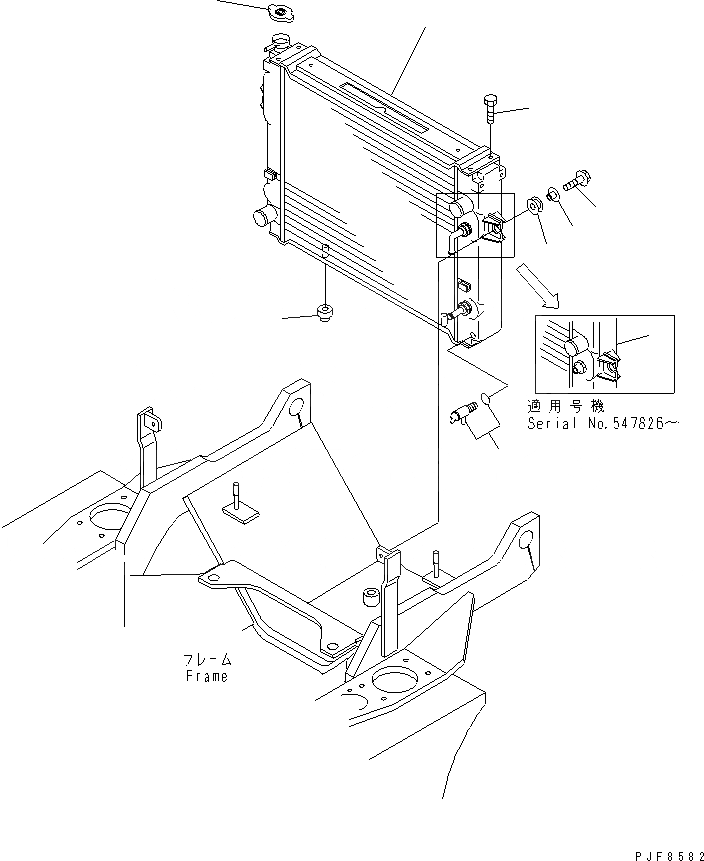 適用号機
Serial No.547826~

フレーム
Frame

PJF8582