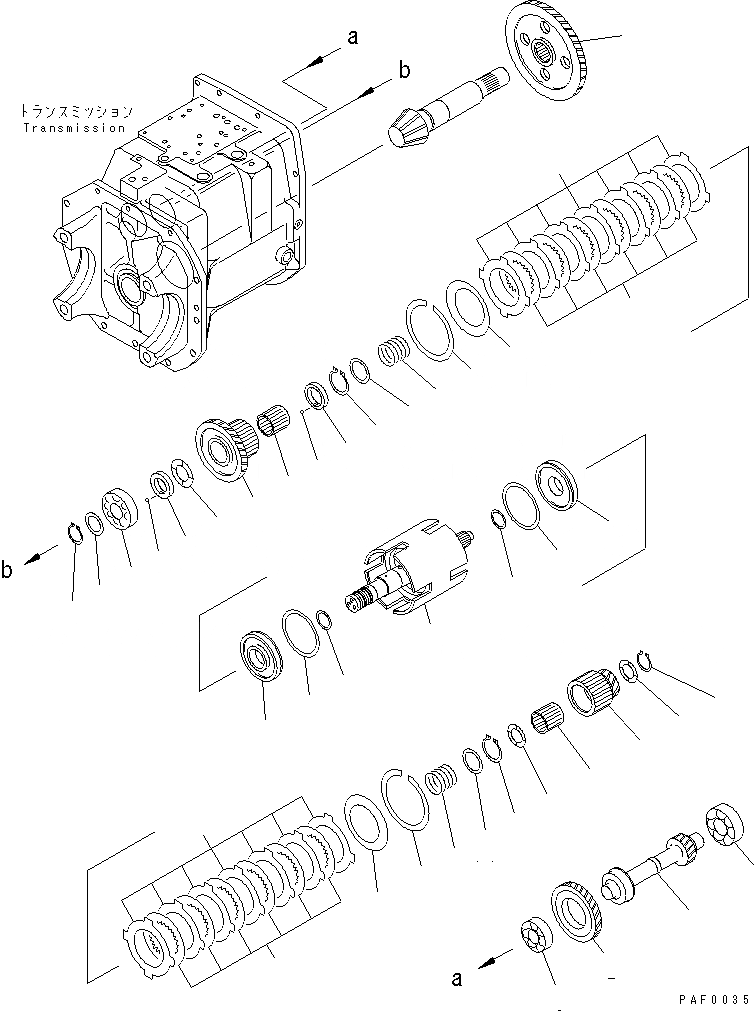 a
b
トランスミッション
Transmission
b
a
PAF0035