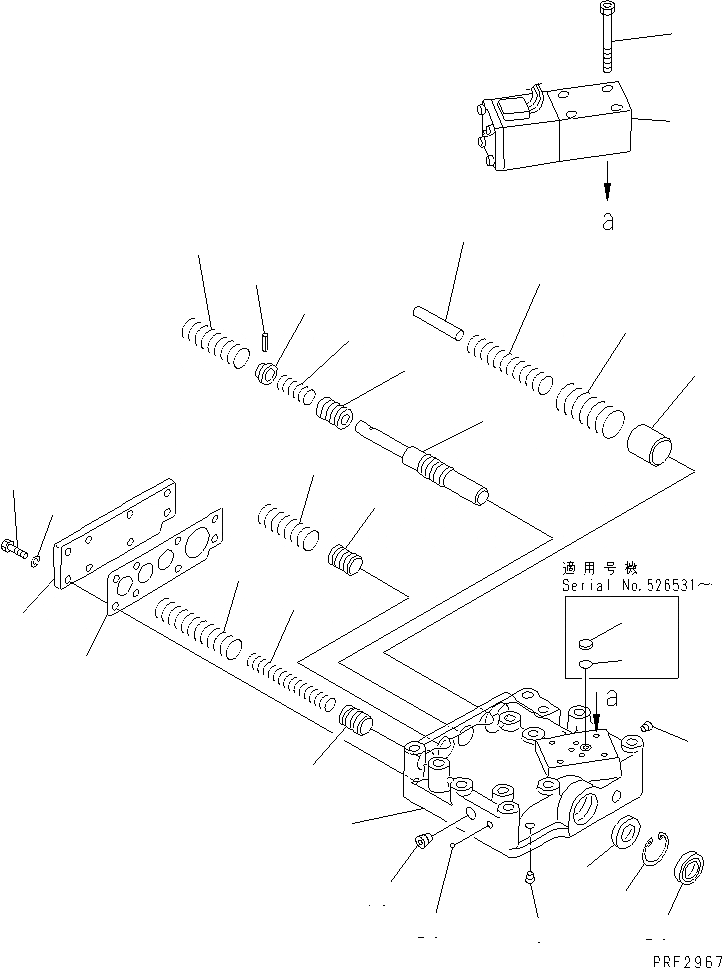 a

適用号機
Serial No.526531～

a

PRF2967