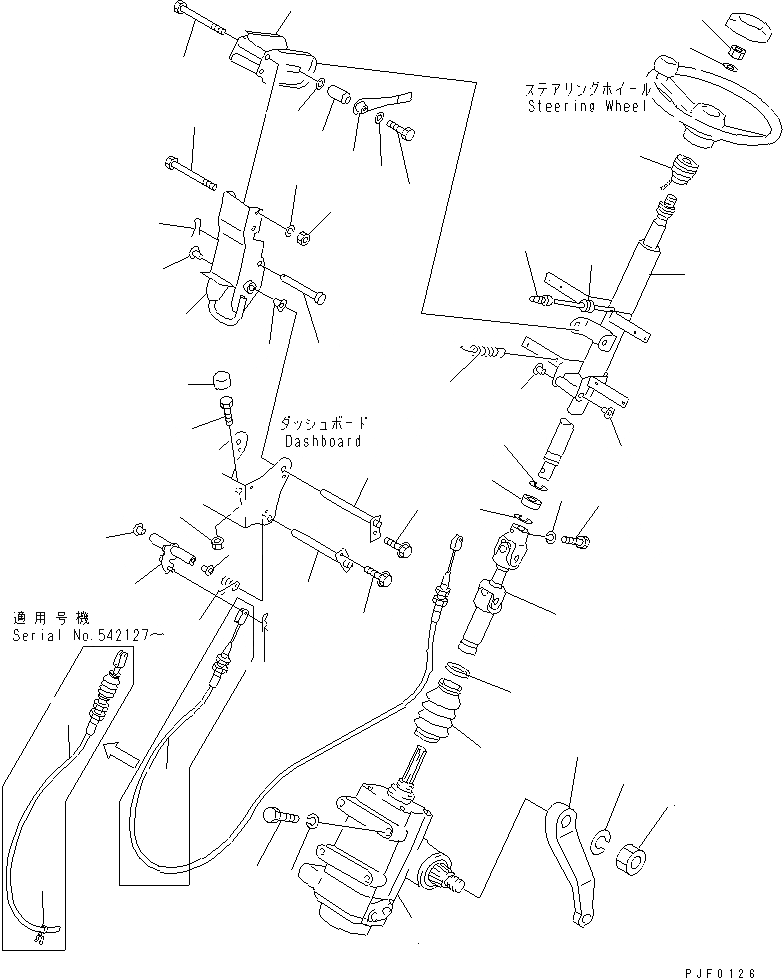 ステアリングホイール
Steering Wheel

ダッシュボード
Dashboard

適用号機
Serial No.542127～

PJF0126