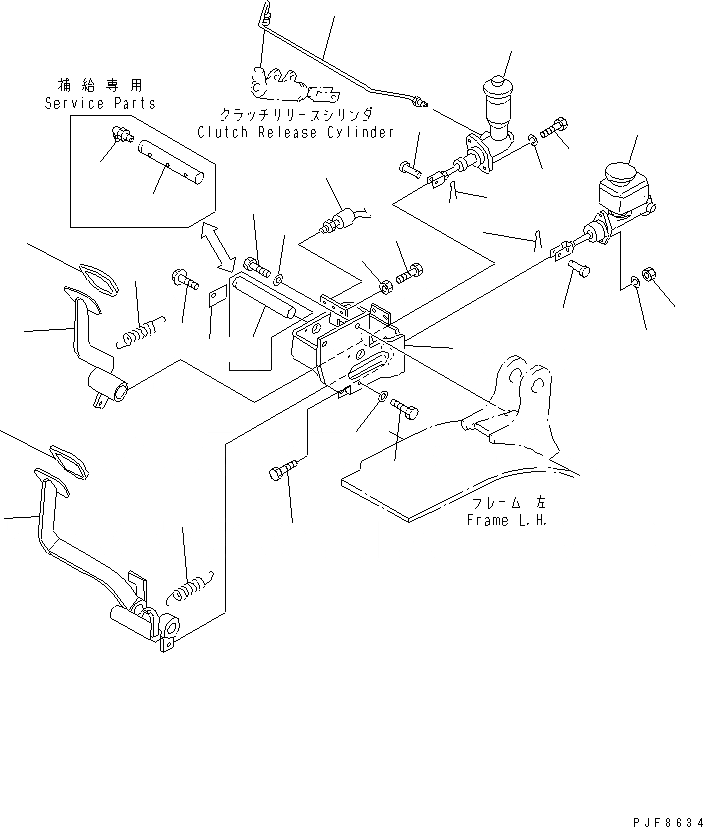 補給専用
Service Parts

クラッチリリースシリンダ
Clutch Release Cylinder

フレーム 左
Frame L.H.

PJF8634