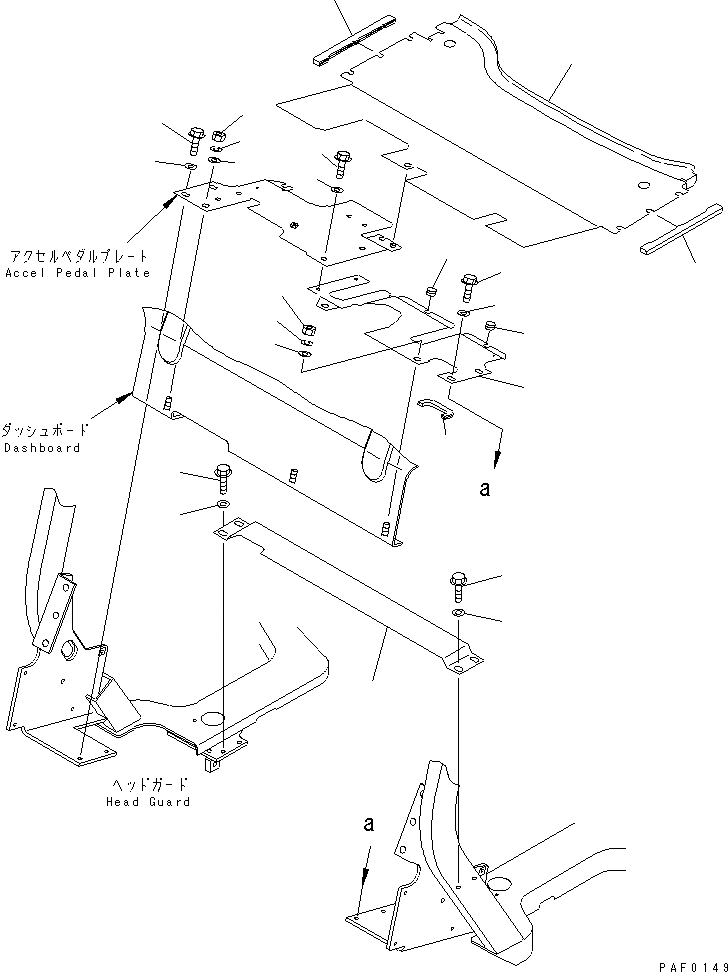 アクセルペダルプレート
Accel Pedal Plate

ダッシュボード
Dashboard

a

ヘッドガード
Head Guard

a

PAF0149