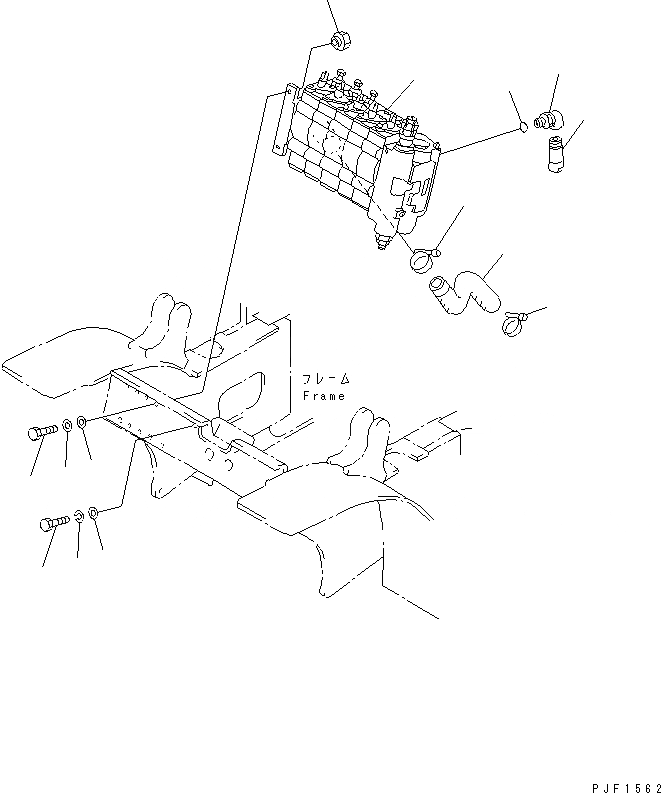 フレーム
Frame

PJF1562