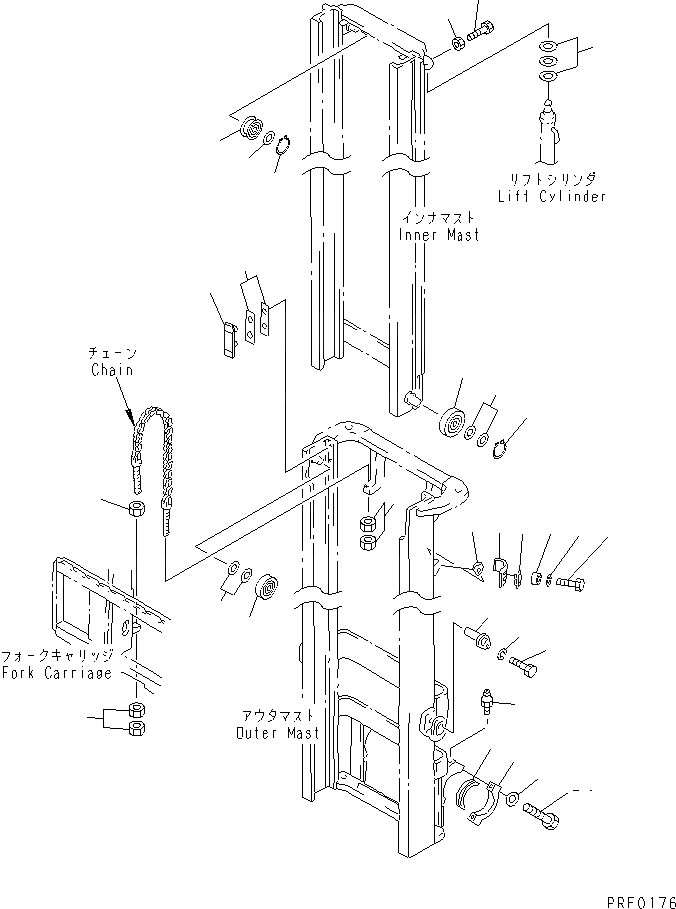 リフトシリンダ
Lift Cylinder

インナマスト
Inner Mast

チェーン
Chain

フォークキャリッジ
Fork Carriage

アウタマスト
Outer Mast

PRF0176