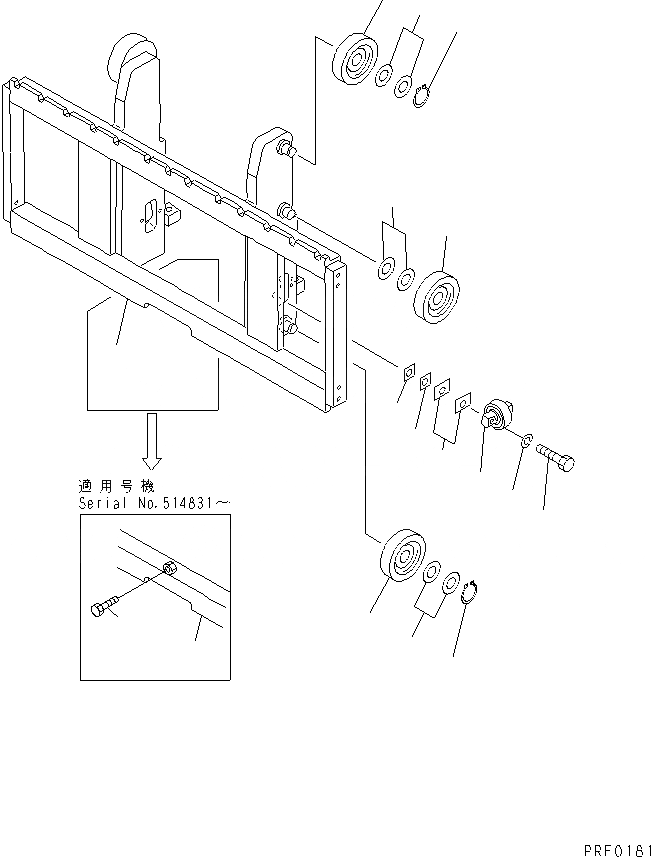 適用号機
Serial No.514831～

PRF0181