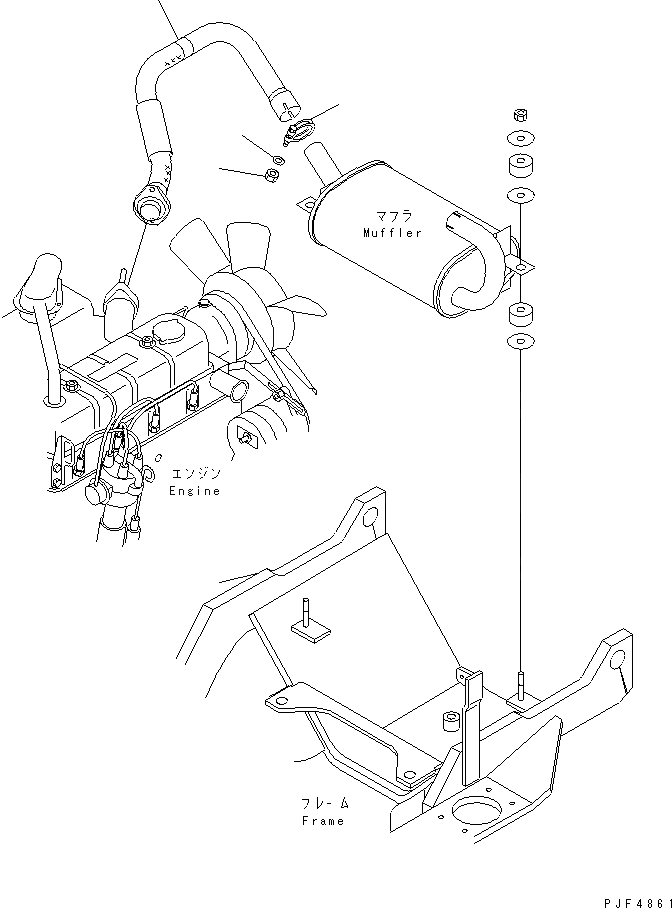 マフラ
Muffler

エンジン
Engine

フレーム
Frame

PJF4861