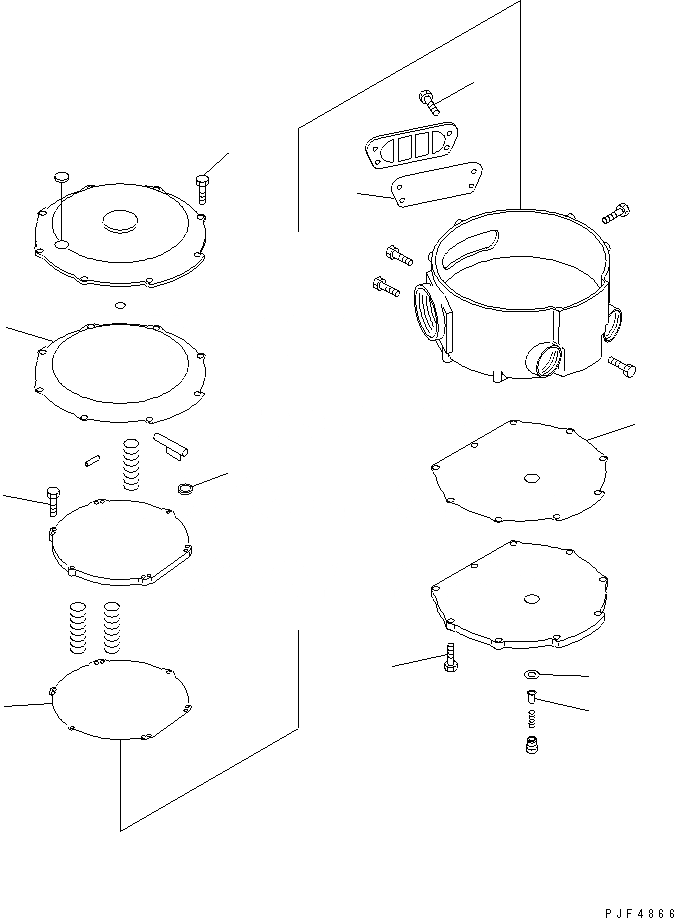 PJF4866