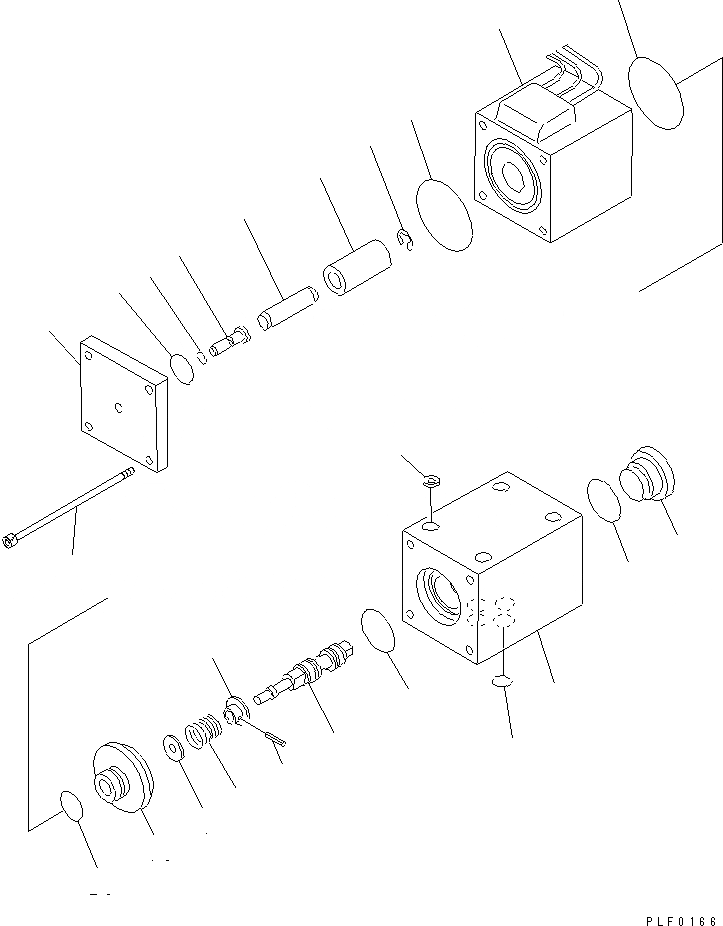 PLF0166