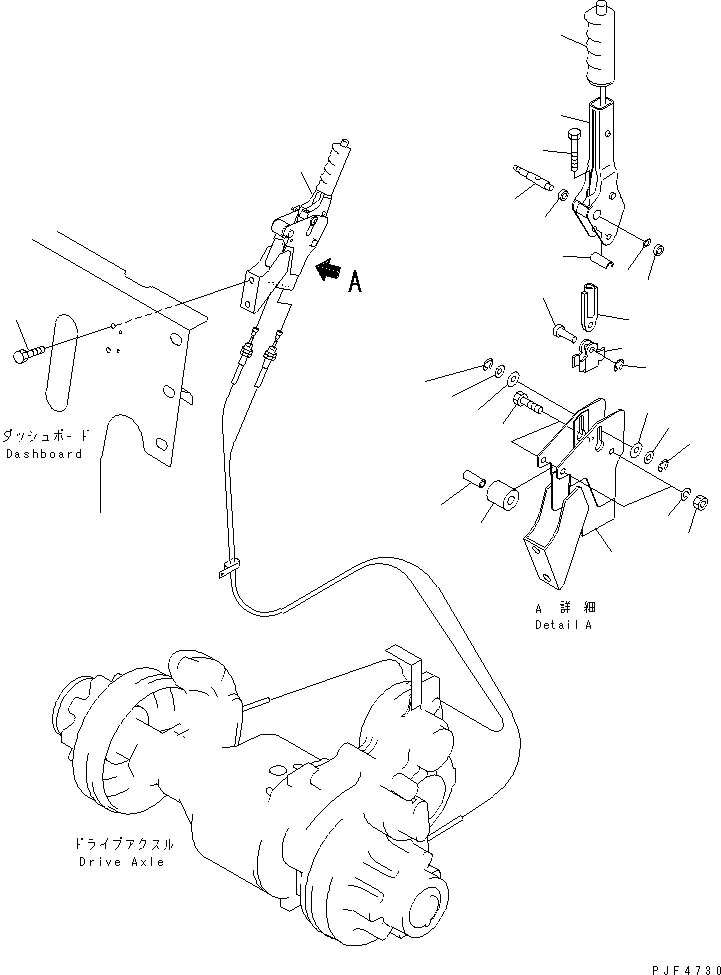 A

ダッシュボード
Dashboard

A 詳細
Detail A

ドライブアクスル
Drive Axle

PJF4730