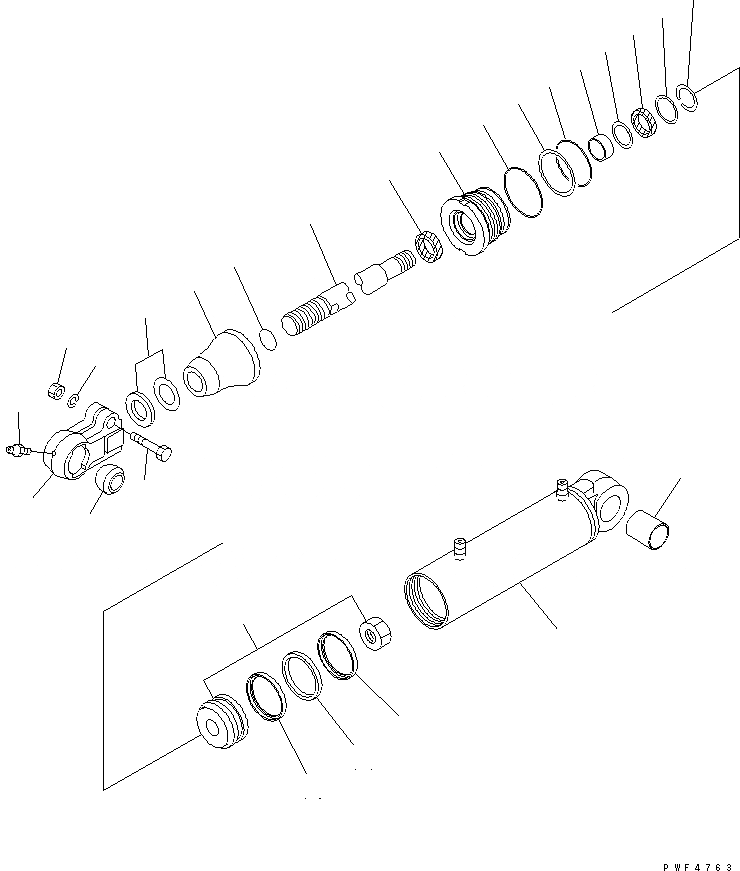 PWF4763