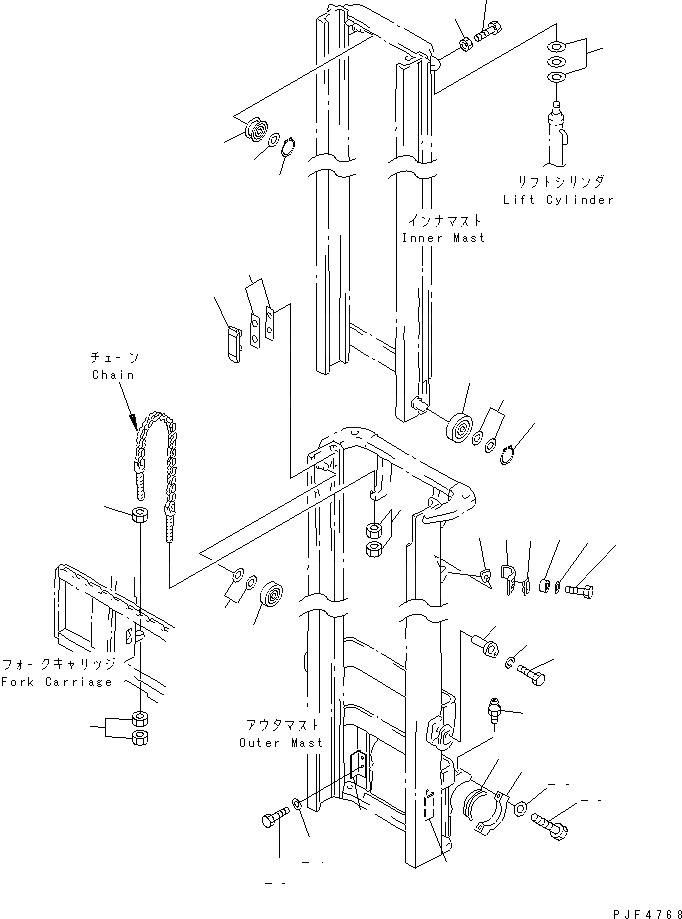 リフトシリンダ
Lift Cylinder

インナマスト
Inner Mast

チェーン
Chain

フォークキャリッジ
Fork Carriage

アウタマスト
Outer Mast

PJF4768