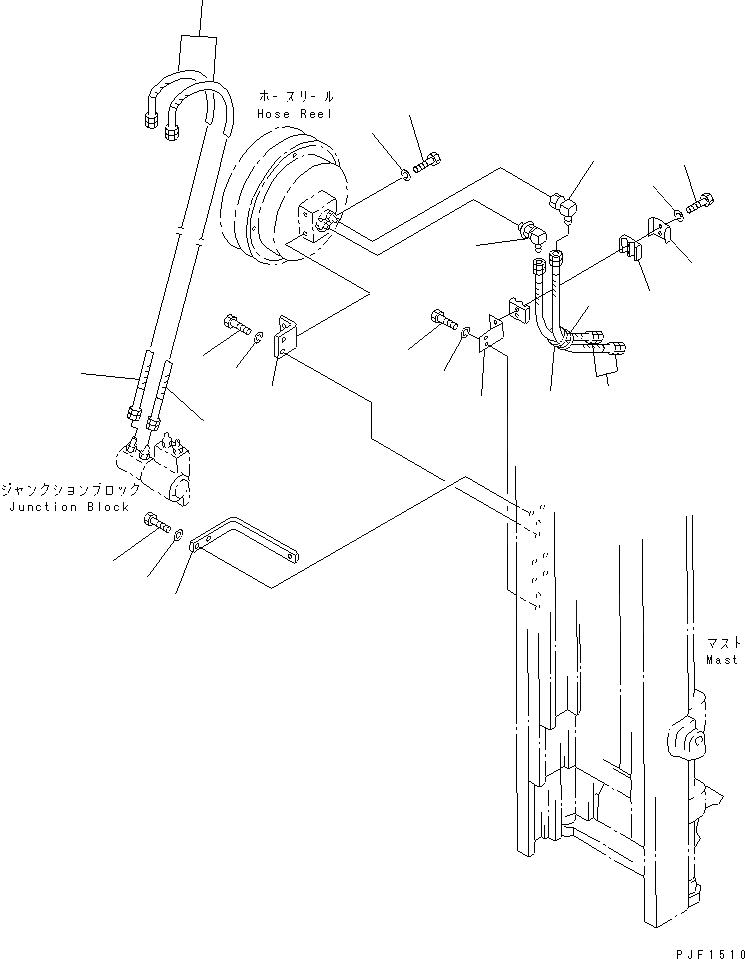 ホースリール
Hose Reel

ジャンクションブロック
Junction Block

マスト
Mast

PJF1510