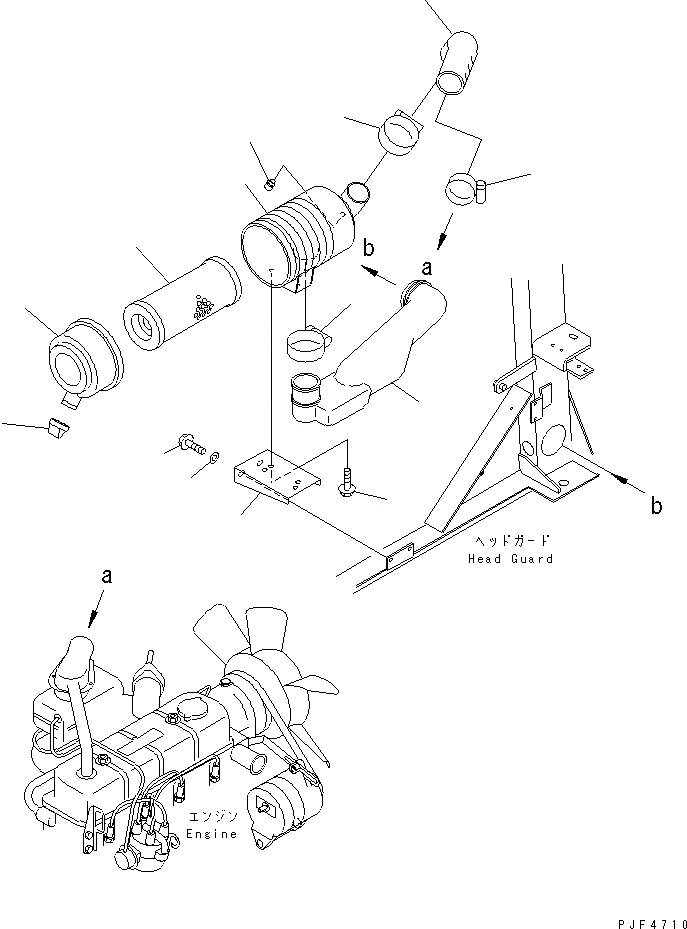 b
a
b
ヘッドガード
Head Guard
a
エンジン
Engine
PJF4710