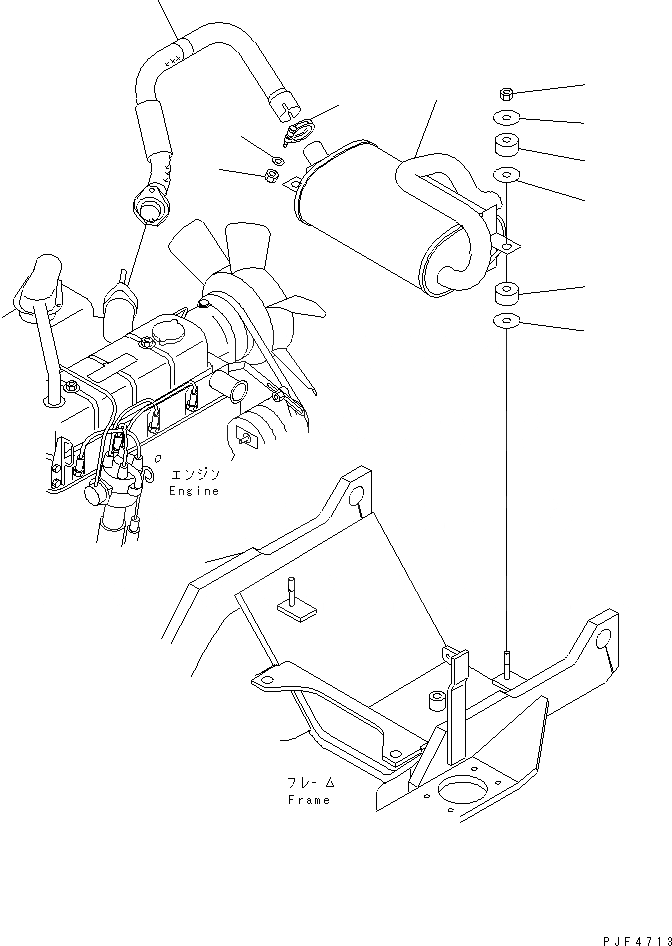 エンジン
Engine

フレーム
Frame

PJF4713