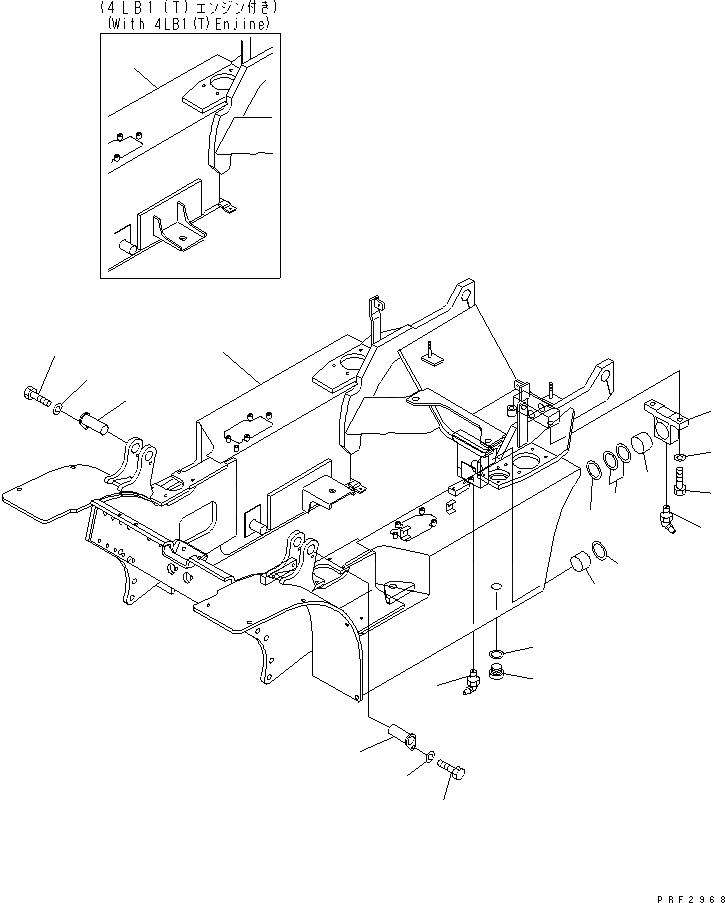 (4LB1(T)エンジン付き)
(With 4LB1(T)Enjine)

PRF2968