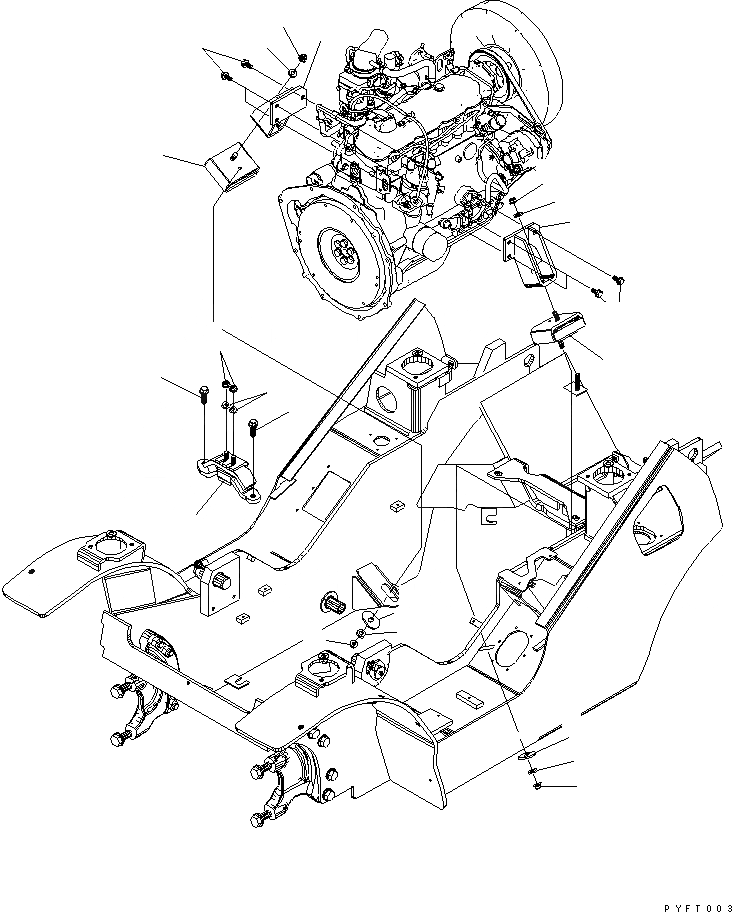 PYFT003