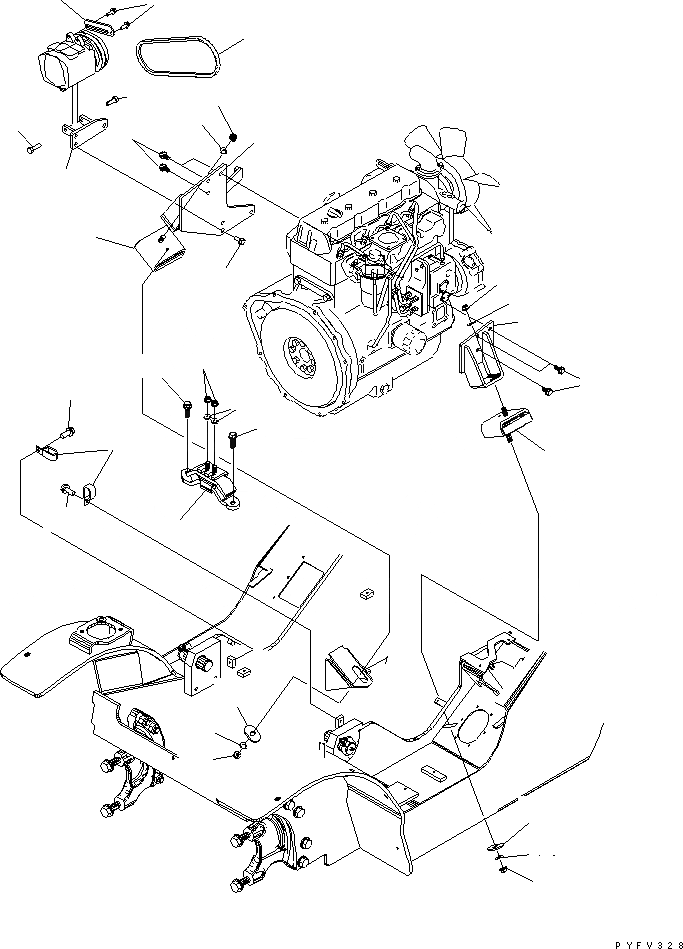 PYFV328