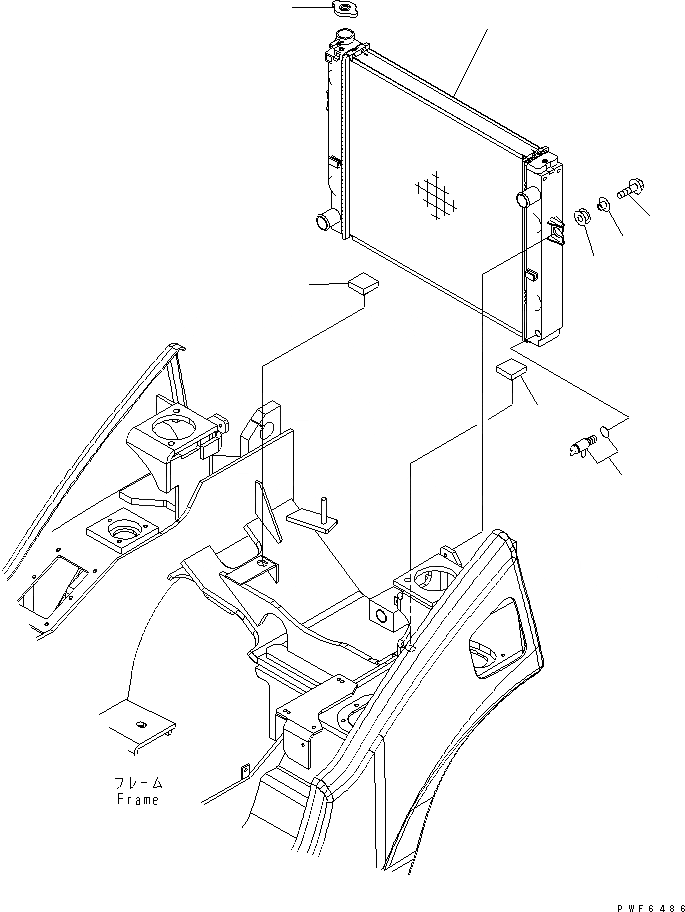 フレーム
Frame

PWF6486