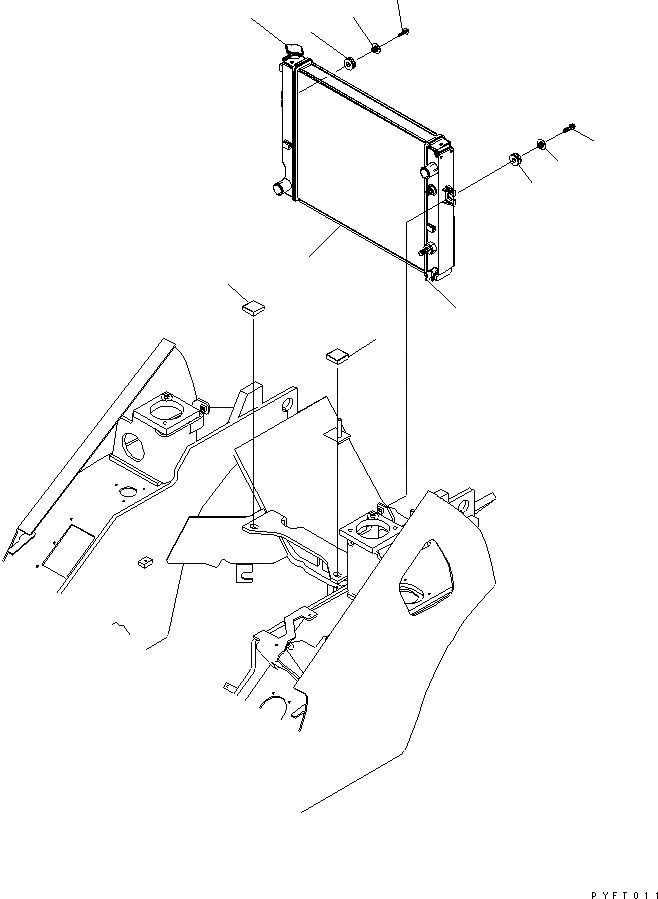 PYFT011